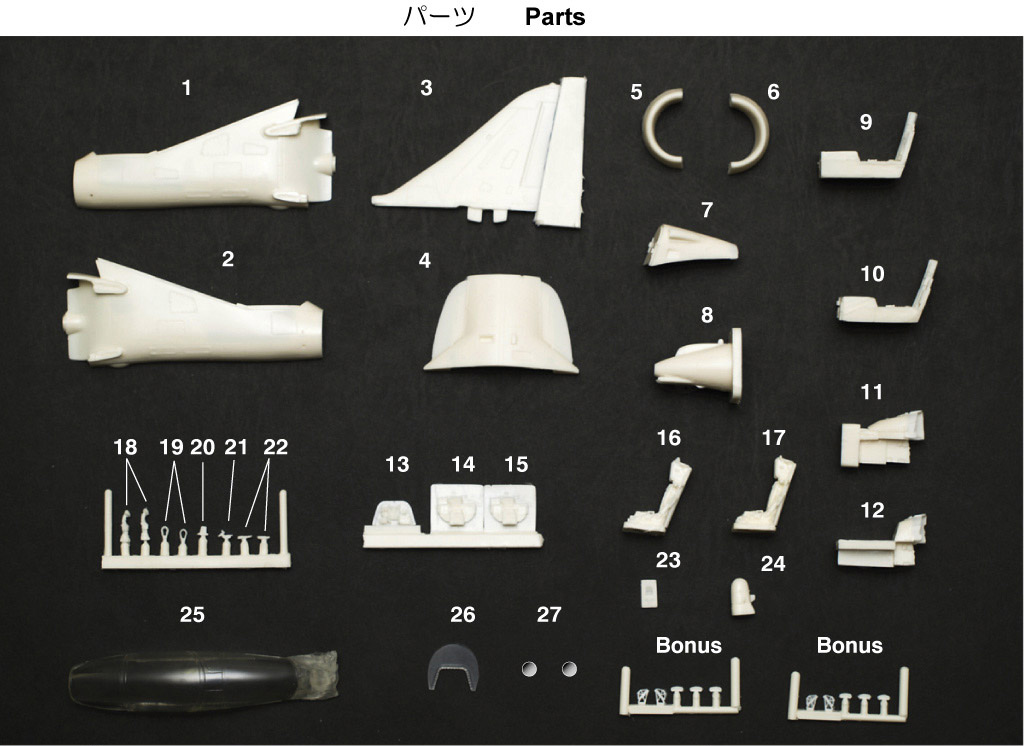 パーツ Parts

1
3
5
6
9
7
2
4
10
8
11
18 19 20 21 22
13 14 15
16
17
12
23
24
25
26
27
Bonus
Bonus